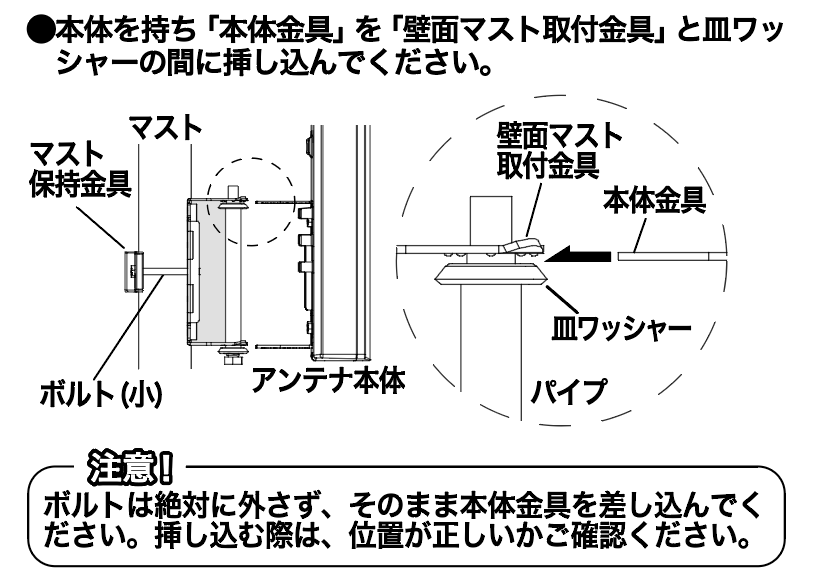 ●本体を持ち「本体金具」を「壁面マスト取付金具」と皿ワッシャーの間に挿し込んでください。

マスト
マスト保持金具
ボルト(小)
アンテナ本体
壁面マスト取付金具
本体金具
皿ワッシャー
パイプ

注意!
ボルトは絶対に外さず、そのまま本体金具を差し込んでください。挿し込む際は、位置が正しいかご確認ください。