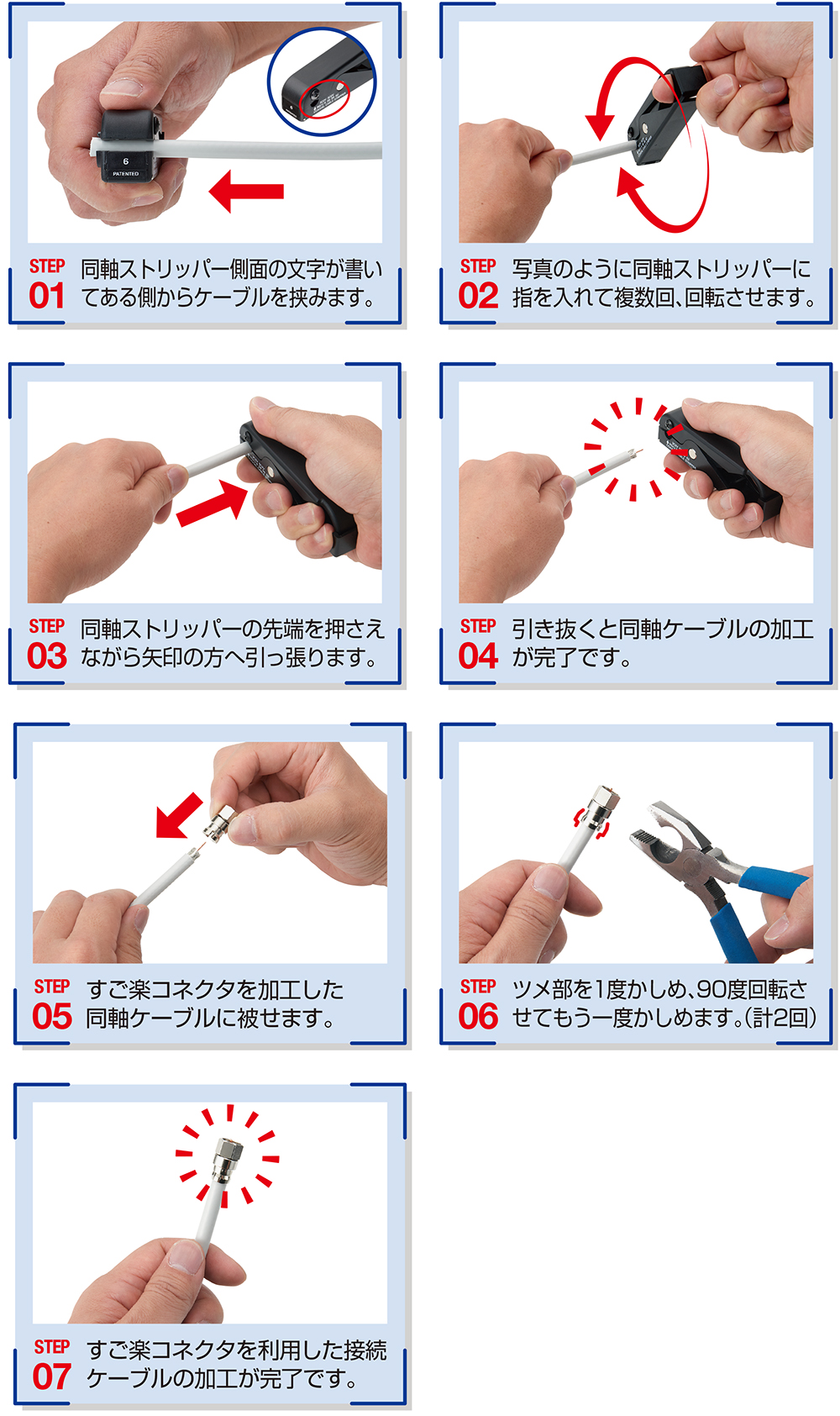 6

PATENTED

STEP 01 同軸ストリッパー側面の文字が書いてある側からケーブルを挟みます。

STEP 02 写真のように同軸ストリッパーに指を入れて複数回、回転させます。

STEP 03 同軸ストリッパーの先端を押さえながら矢印の方へ引っ張ります。

STEP 04 引き抜くと同軸ケーブルの加工が完了です。

STEP 05 すご楽コネクタを加工した同軸ケーブルに被せます。

STEP 06 ツメ部を1度かしめ、90度回転させてもう一度かしめます。(計2回)

STEP 07 すご楽コネクタを利用した接続ケーブルの加工が完了です。